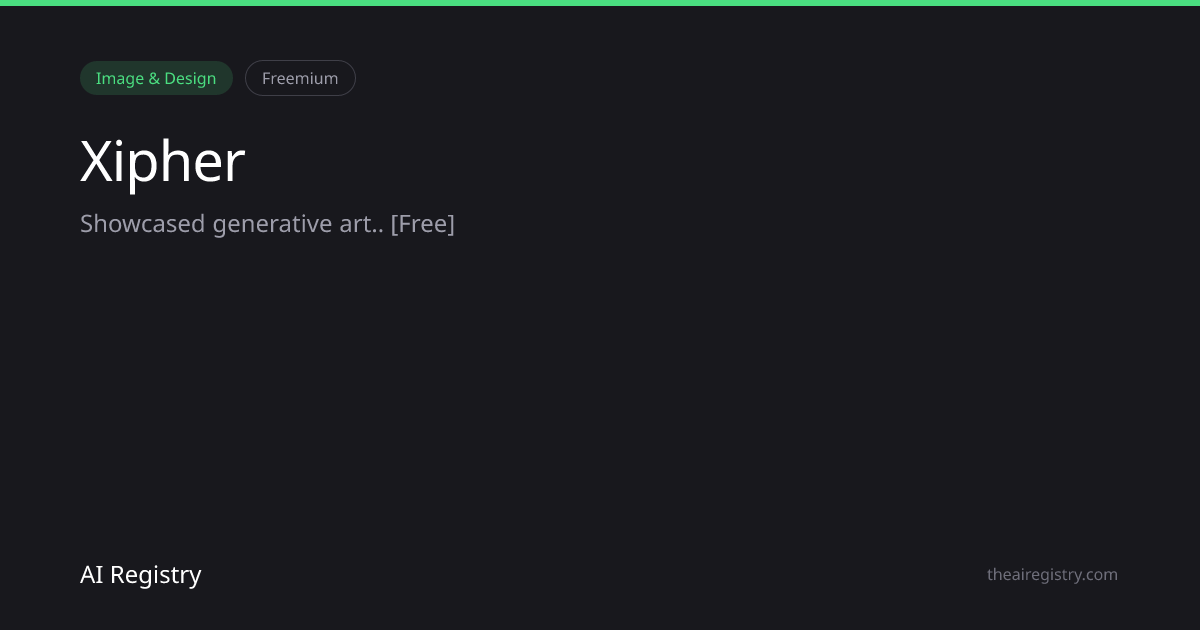 Image & Design

Freemium

Xipher

Showcased generative art.. [Free]

AI Registry

theairegistry.com